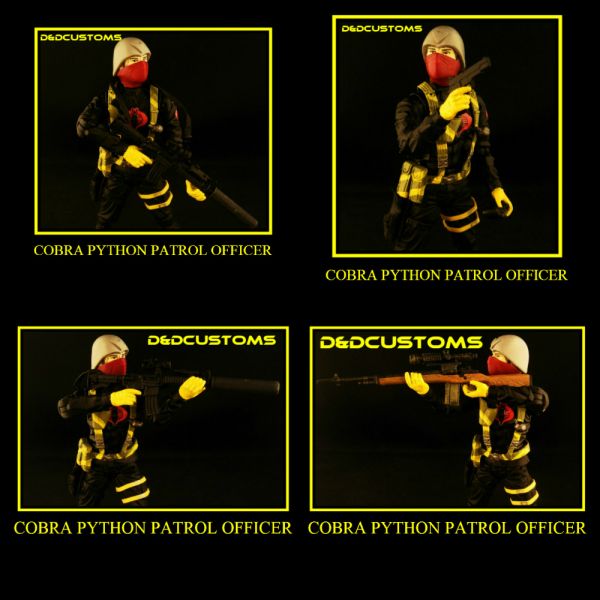 D&DCUSTOMS

COBRA PYTHON PATROL OFFICER

D&DCUSTOMS

COBRA PYTHON PATROL OFFICER

D&DCUSTOMS

COBRA PYTHON PATROL OFFICER

D&DCUSTOMS

COBRA PYTHON PATROL OFFICER